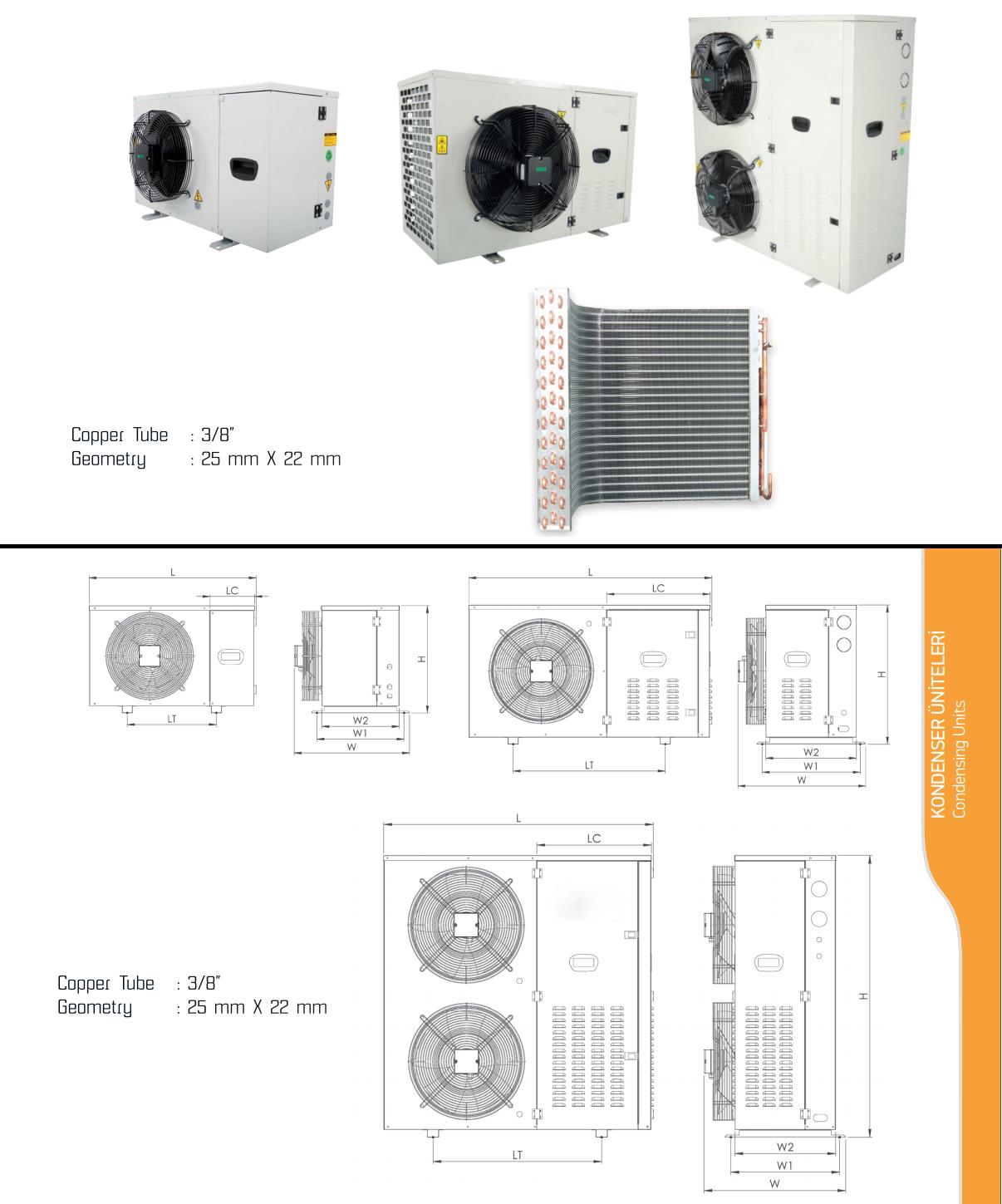 Copper Tube : 3/8"
Geometry : 25 mm X 22 mm

L
LC
LT
H
W2
W1
W

L
LC
LT
H
W2
W1
W

KONDENSER ÜNİTELERİ
Condensing Units

L
LC
LT
H
W2
W1
W

Copper Tube : 3/8"
Geometry : 25 mm X 22 mm